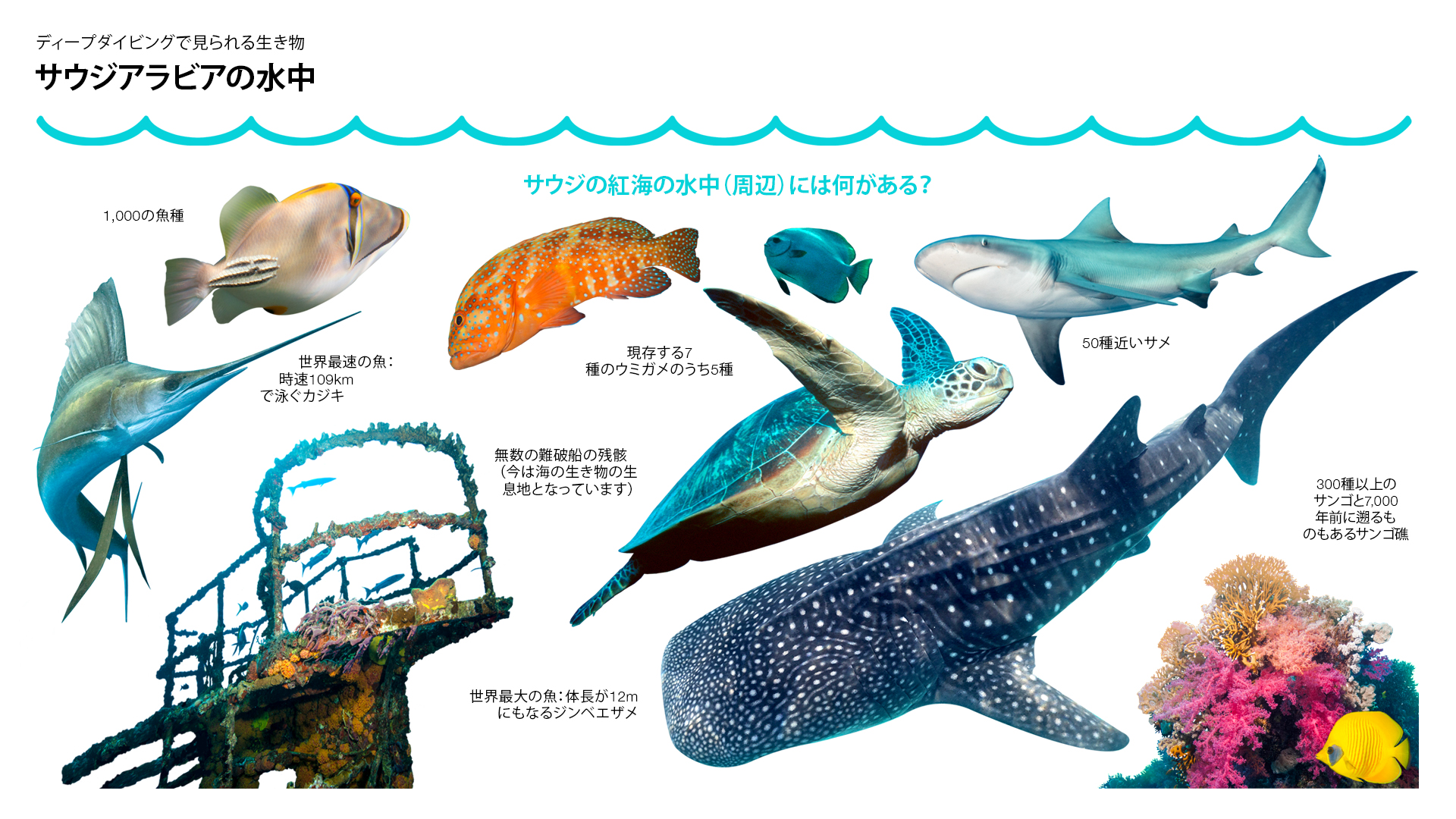 ディープダイビングで見られる生き物
サウジアラビアの水中

サウジの紅海の水中（周辺）には何がある？

1,000の魚種

世界最速の魚：時速109kmで泳ぐカジキ

現存する7種のウミガメのうち5種

50種近いサメ

無数の難破船の残骸（今は海の生き物の生息地となっています）

300種以上のサンゴと7,000年前に遡るものもあるサンゴ礁

世界最大の魚：体長が12mにもなるジンベエザメ